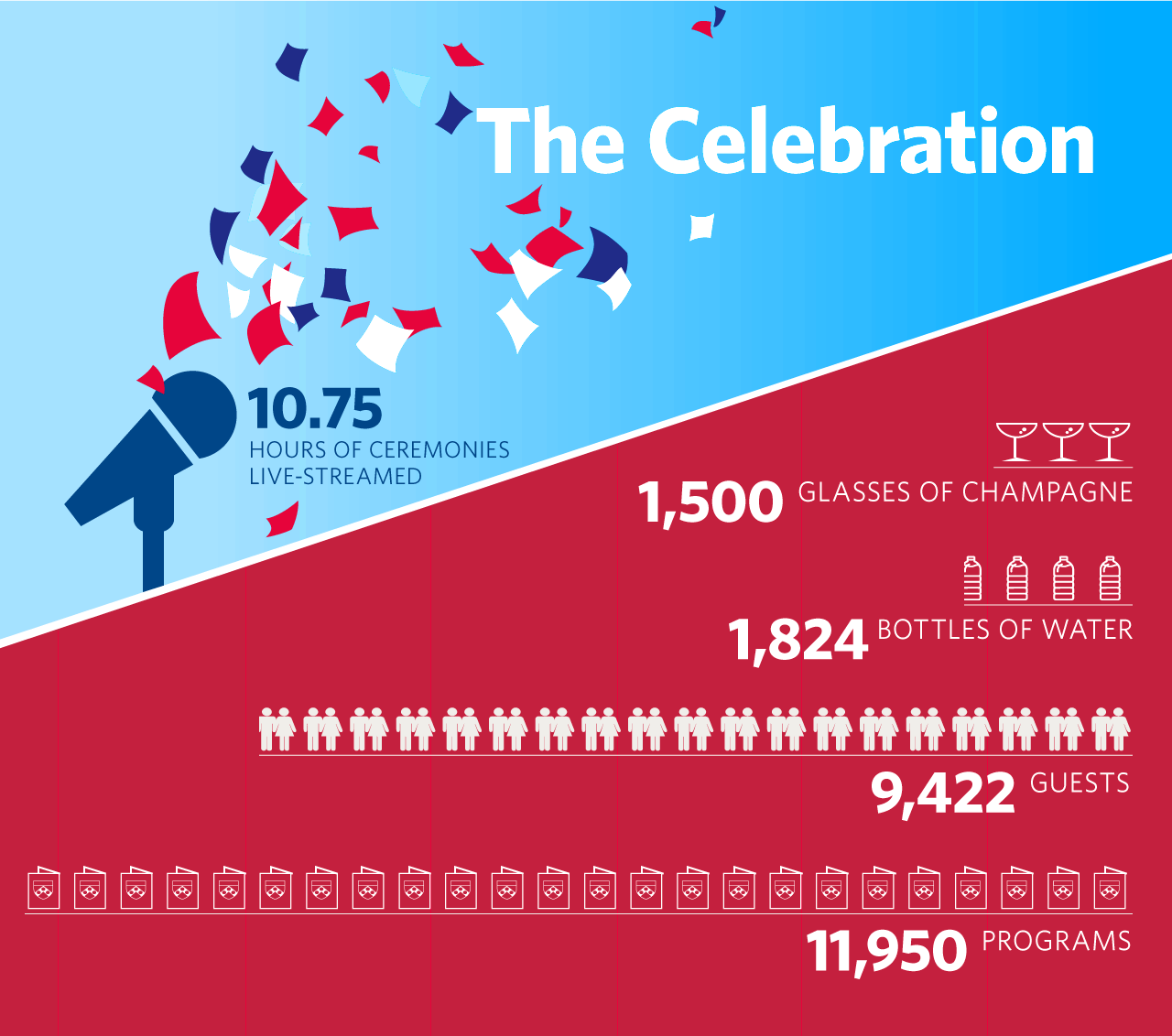 The Celebration

10.75
HOURS OF CEREMONIES LIVE-STREAMED

1,500 GLASSES OF CHAMPAGNE

1,824 BOTTLES OF WATER

9,422 GUESTS

11,950 PROGRAMS